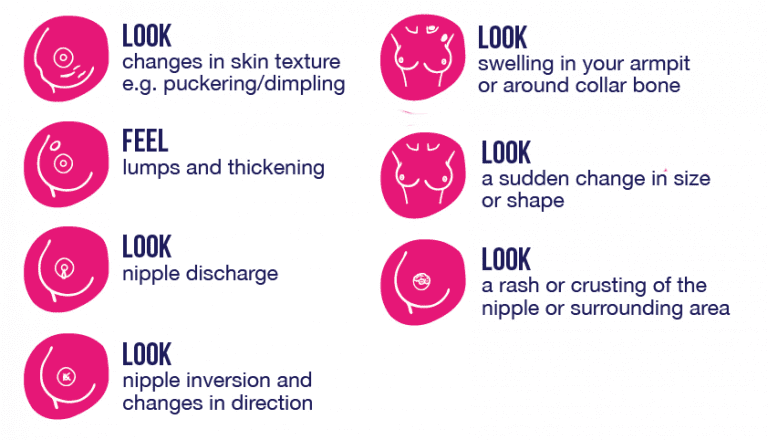 LOOK
changes in skin texture e.g. puckering/dimpling

FEEL
lumps and thickening

LOOK
nipple discharge

LOOK
nipple inversion and changes in direction

LOOK
swelling in your armpit or around collar bone

LOOK
a sudden change in size or shape

LOOK
a rash or crusting of the nipple or surrounding area