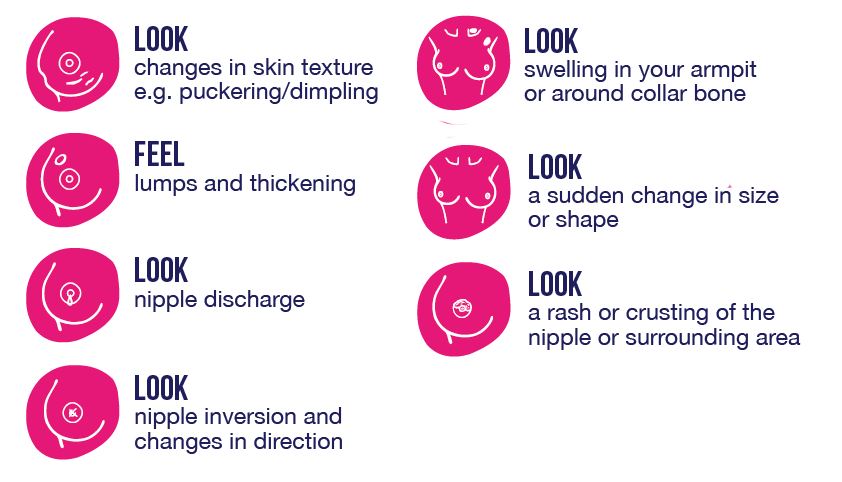 LOOK
changes in skin texture e.g. puckering/dimpling

FEEL
lumps and thickening

LOOK
nipple discharge

LOOK
nipple inversion and changes in direction

LOOK
swelling in your armpit or around collar bone

LOOK
a sudden change in size or shape

LOOK
a rash or crusting of the nipple or surrounding area